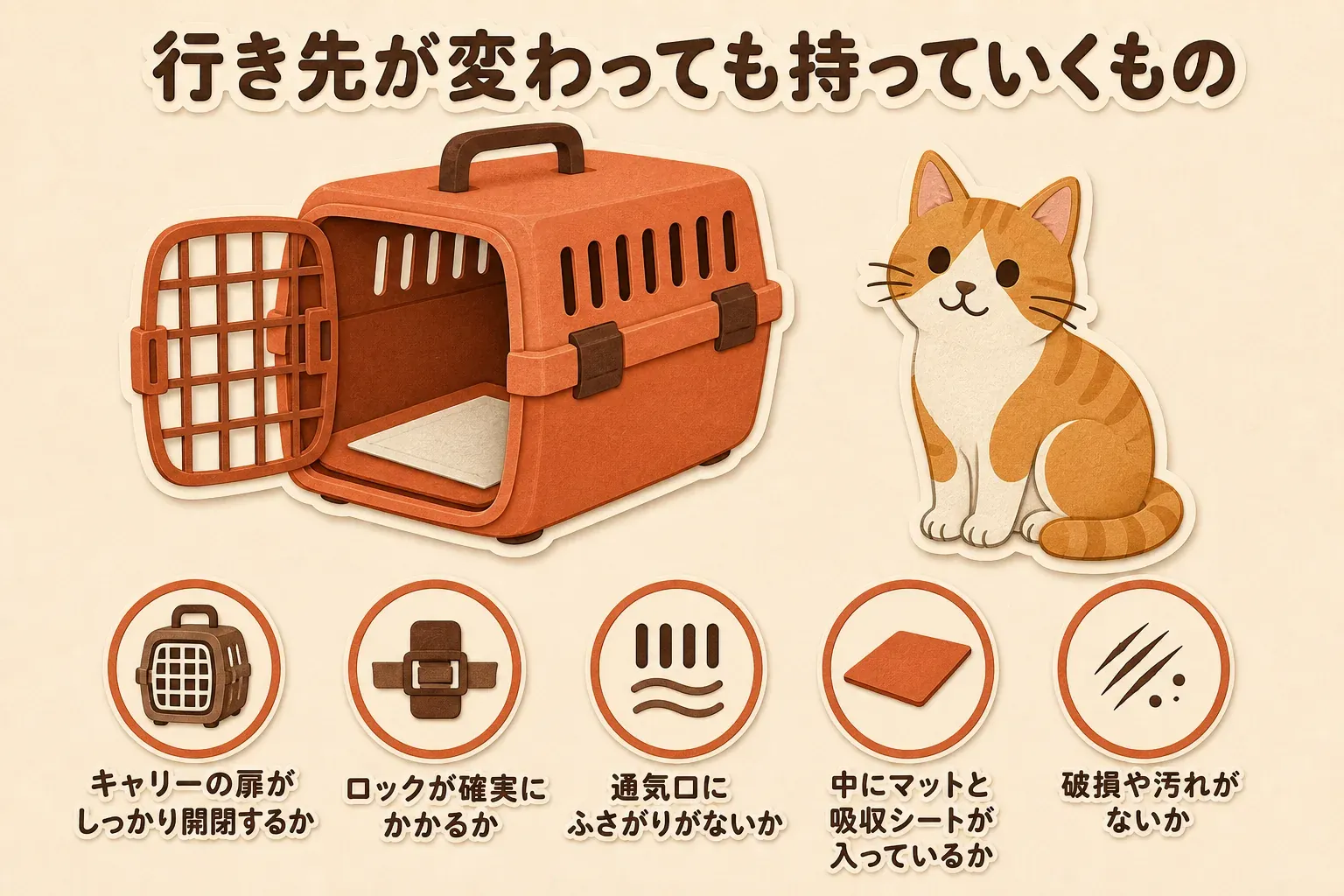 行き先が変わっても持っていくもの

キャリーの扉がしっかり開閉するか

ロックが確実にかかるか

通気口にふさがりがないか

中にマットと吸収シートが入っているか

破損や汚れがないか