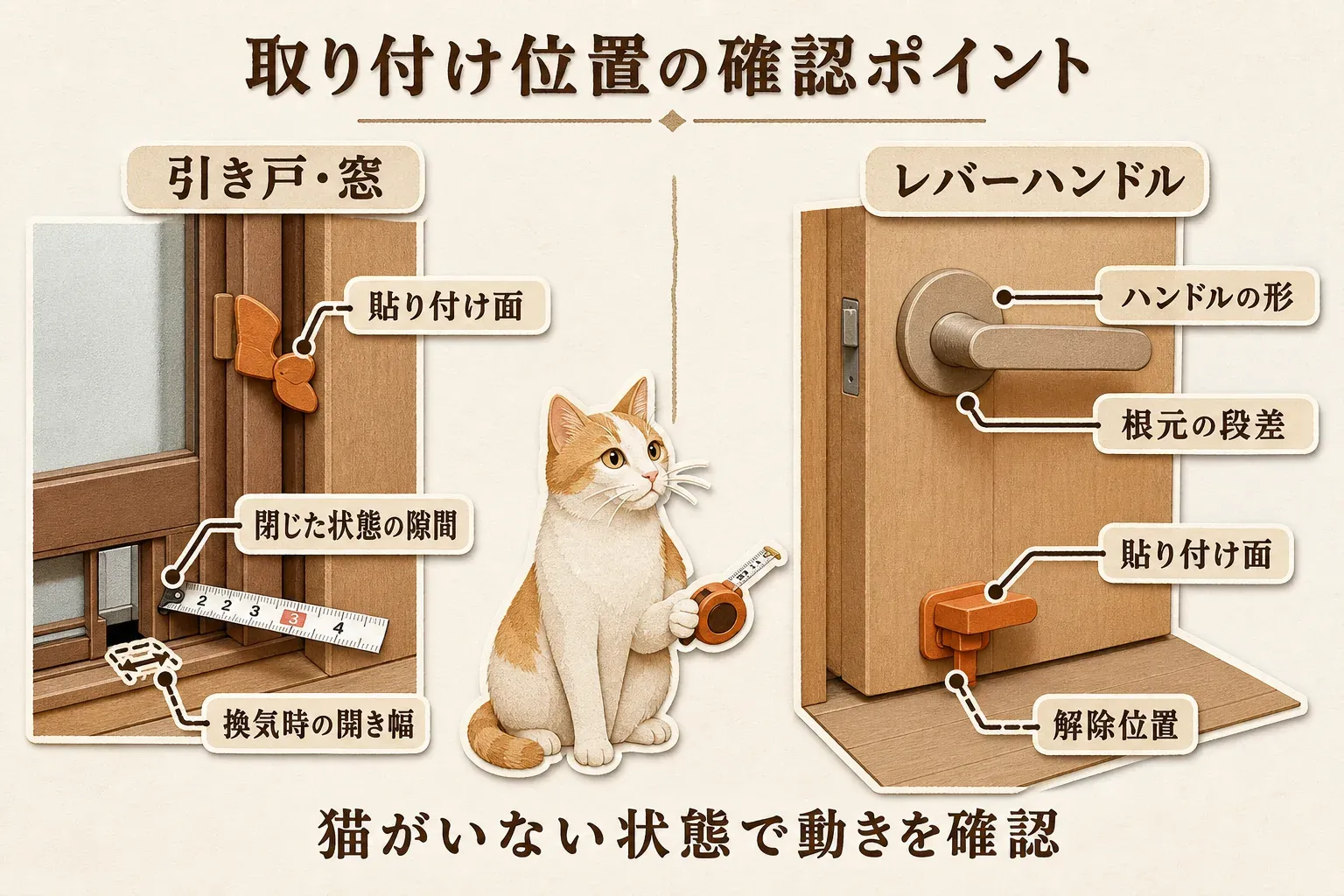 取り付け位置の確認ポイント

引き戸・窓

貼り付け面

閉じた状態の隙間

2 2 3 3 4

換気時の開き幅

レバーハンドル

ハンドルの形

根元の段差

貼り付け面

解除位置

猫がいない状態で動きを確認